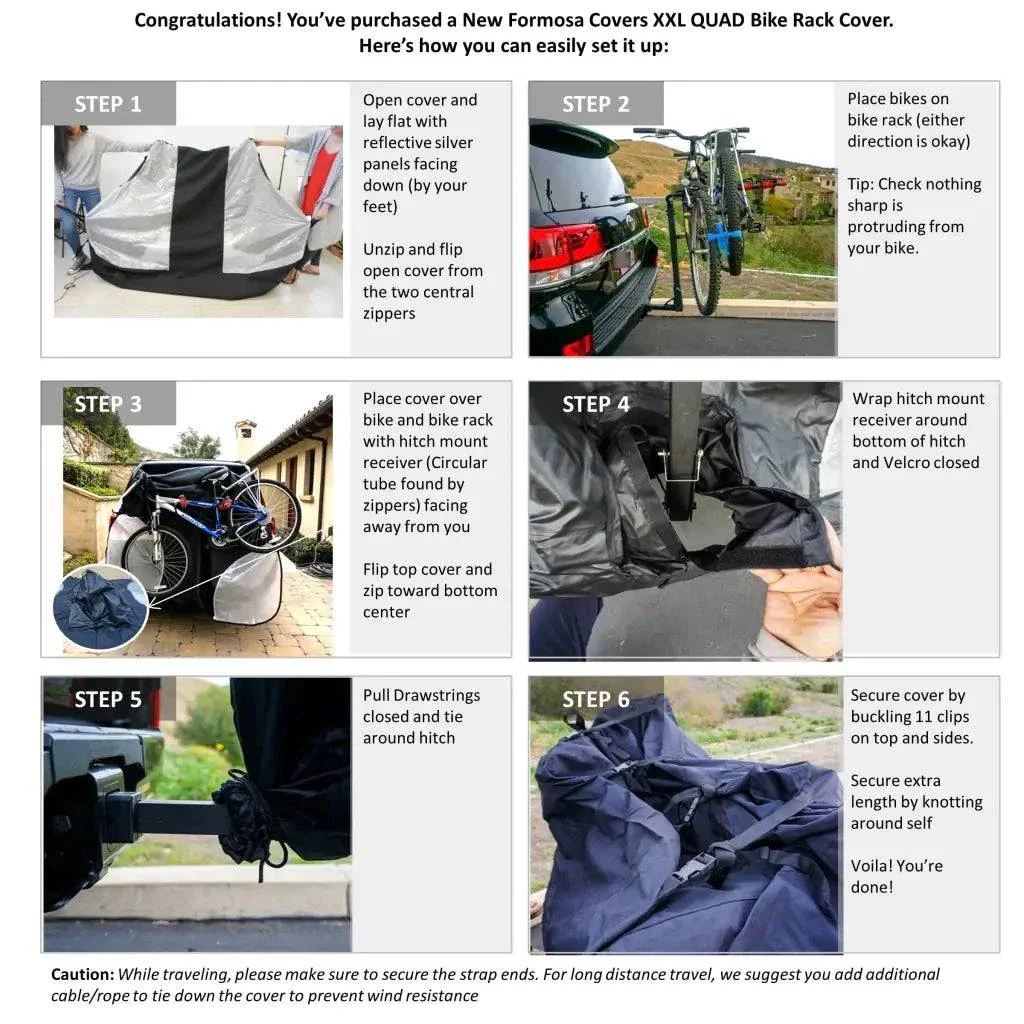 Congratulations! You've purchased a New Formosa Covers XXL QUAD Bike Rack Cover.
Here's how you can easily set it up:

STEP 1

Open cover and lay flat with reflective silver panels facing down (by your feet)

Unzip and flip open cover from the two central zippers

STEP 2

Place bikes on bike rack (either direction is okay)

Tip: Check nothing sharp is protruding from your bike.

STEP 3

Place cover over bike and bike rack with hitch mount receiver (Circular tube found by zippers) facing away from you

Flip top cover and zip toward bottom center

STEP 4

Wrap hitch mount receiver around bottom of hitch and Velcro closed

STEP 5

Pull Drawstrings closed and tie around hitch

STEP 6

Secure cover by buckling 11 clips on top and sides.

Secure extra length by knotting around self

Voila! You're done!

Caution: While traveling, please make sure to secure the strap ends. For long distance travel, we suggest you add additional cable/rope to tie down the cover to prevent wind resistance