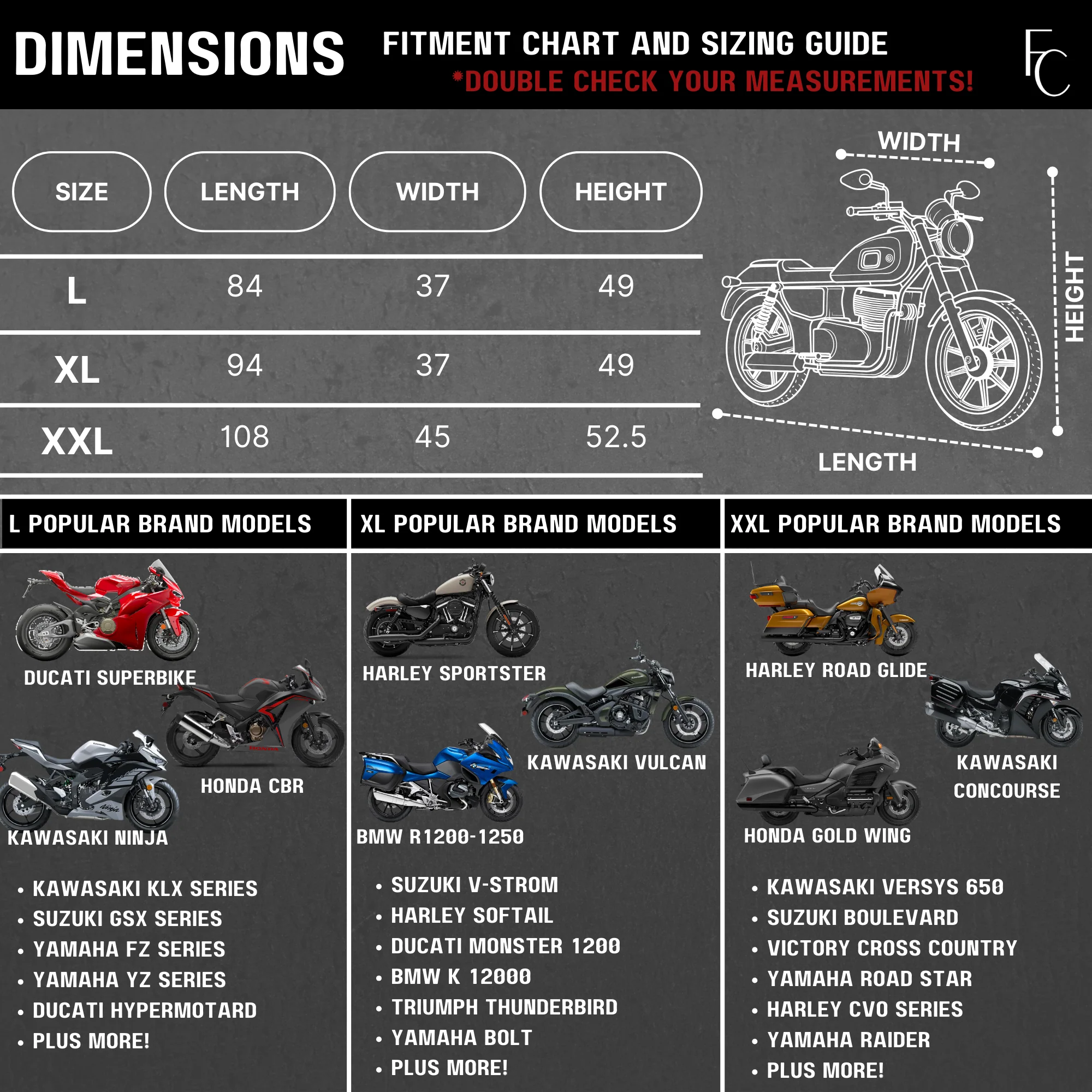 DIMENSIONS

FITMENT CHART AND SIZING GUIDE

*DOUBLE CHECK YOUR MEASUREMENTS!

FC

| SIZE | LENGTH | WIDTH | HEIGHT |
|---|---|---|---|
| L | 84 | 37 | 49 |
| XL | 94 | 37 | 49 |
| XXL | 108 | 45 | 52.5 |

WIDTH

HEIGHT

LENGTH

L POPULAR BRAND MODELS

DUCATI SUPERBIKE

HONDA CBR

KAWASAKI NINJA

• KAWASAKI KLX SERIES
• SUZUKI GSX SERIES
• YAMAHA FZ SERIES
• YAMAHA YZ SERIES
• DUCATI HYPERMOTARD
• PLUS MORE!

XL POPULAR BRAND MODELS

HARLEY SPORTSTER

KAWASAKI VULCAN

BMW R1200-1250

• SUZUKI V-STROM
• HARLEY SOFTAIL
• DUCATI MONSTER 1200
• BMW K 12000
• TRIUMPH THUNDERBIRD
• YAMAHA BOLT
• PLUS MORE!

XXL POPULAR BRAND MODELS

HARLEY ROAD GLIDE

KAWASAKI CONCOURSE

HONDA GOLD WING

• KAWASAKI VERSYS 650
• SUZUKI BOULEVARD
• VICTORY CROSS COUNTRY
• YAMAHA ROAD STAR
• HARLEY CVO SERIES
• YAMAHA RAIDER
• PLUS MORE!