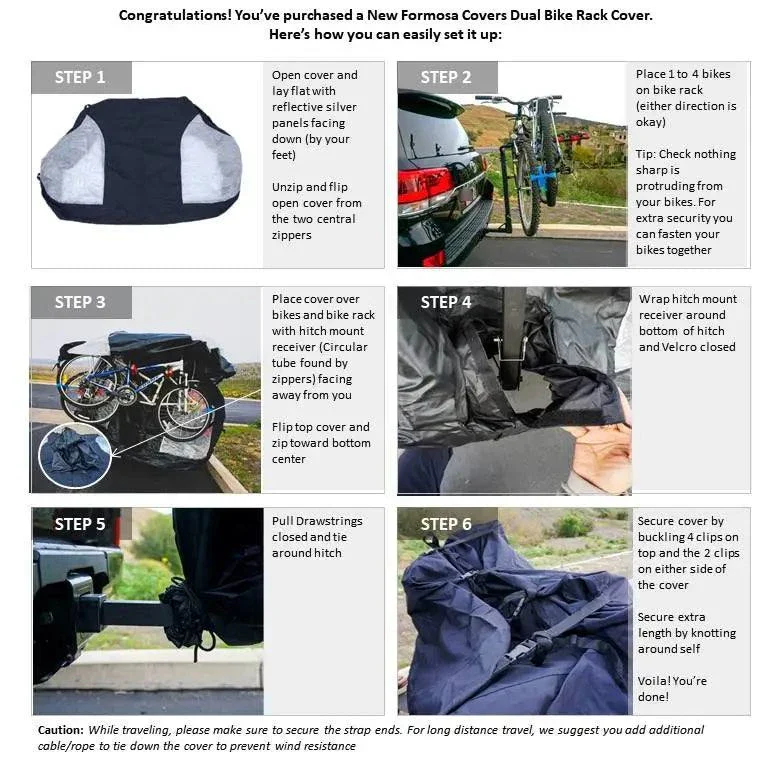 Congratulations! You've purchased a New Formosa Covers Dual Bike Rack Cover. Here's how you can easily set it up:

STEP 1

Open cover and lay flat with reflective silver panels facing down (by your feet)

Unzip and flip open cover from the two central zippers

STEP 2

Place 1 to 4 bikes on bike rack (either direction is okay)

Tip: Check nothing sharp is protruding from your bikes. For extra security you can fasten your bikes together

STEP 3

Place cover over bikes and bike rack with hitch mount receiver (Circular tube found by zippers) facing away from you

Flip top cover and zip toward bottom center

STEP 4

Wrap hitch mount receiver around bottom of hitch and Velcro closed

STEP 5

Pull Drawstrings closed and tie around hitch

STEP 6

Secure cover by buckling 4 clips on top and the 2 clips on either side of the cover

Secure extra length by knotting around self

Voila! You're done!

Caution: While traveling, please make sure to secure the strap ends. For long distance travel, we suggest you add additional cable/rope to tie down the cover to prevent wind resistance