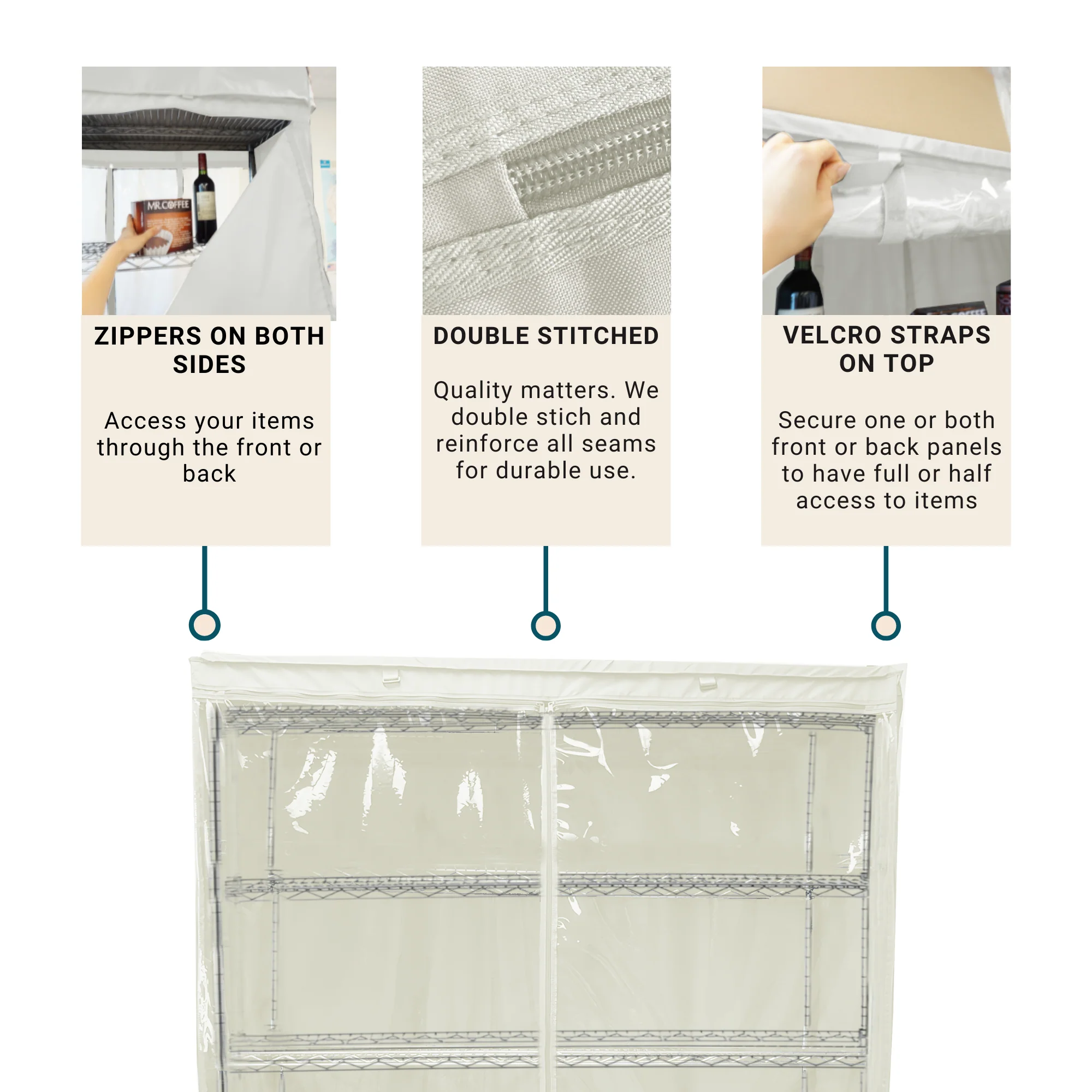 MR.COFFEE

ZIPPERS ON BOTH SIDES

Access your items through the front or back

DOUBLE STITCHED

Quality matters. We double stich and reinforce all seams for durable use.

VELCRO STRAPS ON TOP

Secure one or both front or back panels to have full or half access to items